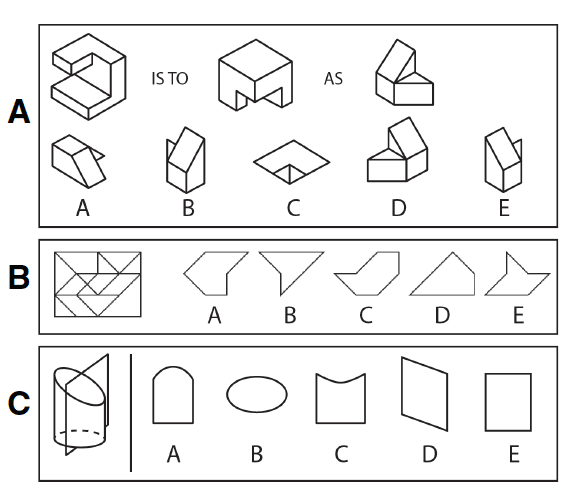 A

IS TO AS

A B C D E

B

A B C D E

C

A B C D E